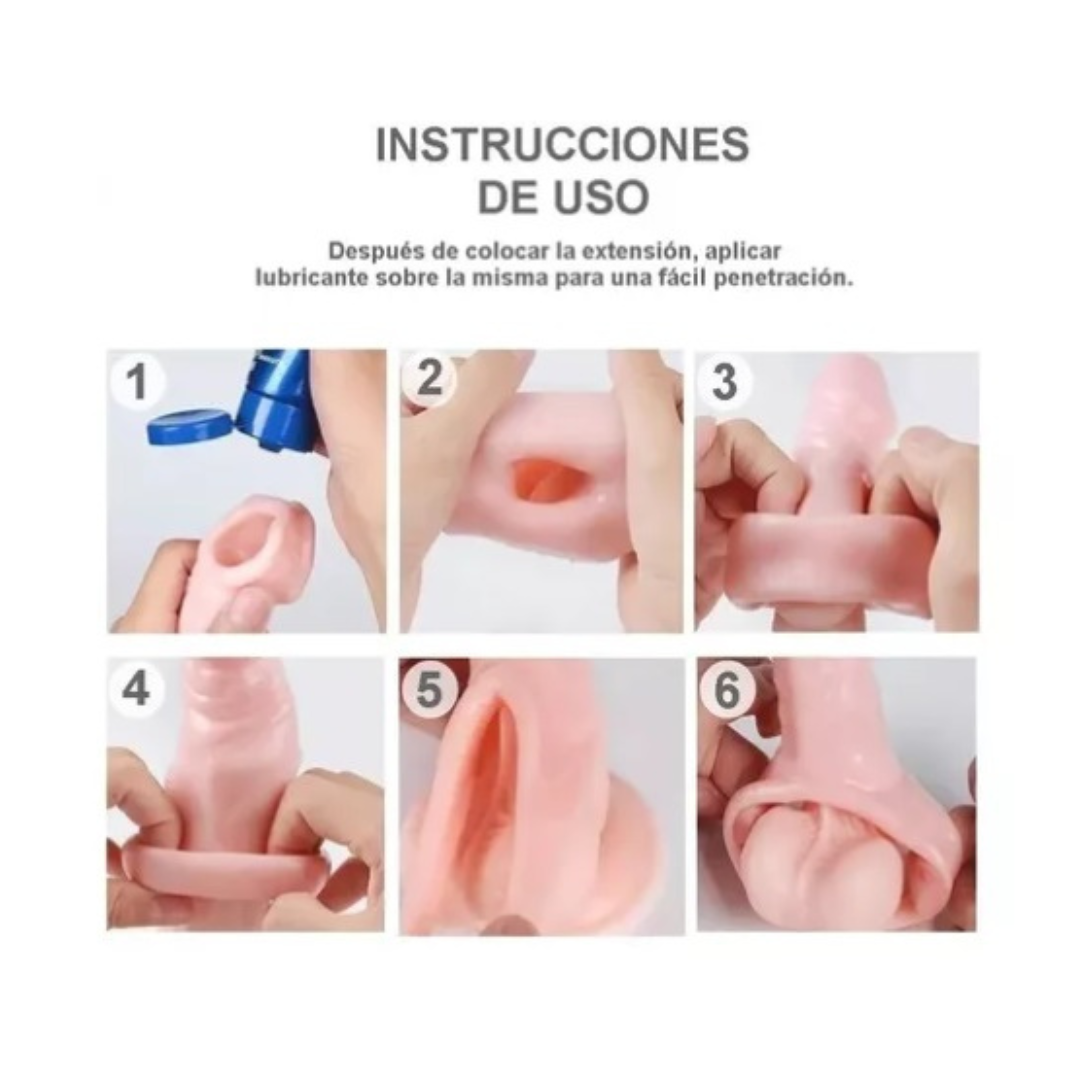 INSTRUCCIONES
DE USO

Después de colocar la extensión, aplicar lubricante sobre la misma para una fácil penetración.

1

2

3

4

5

6